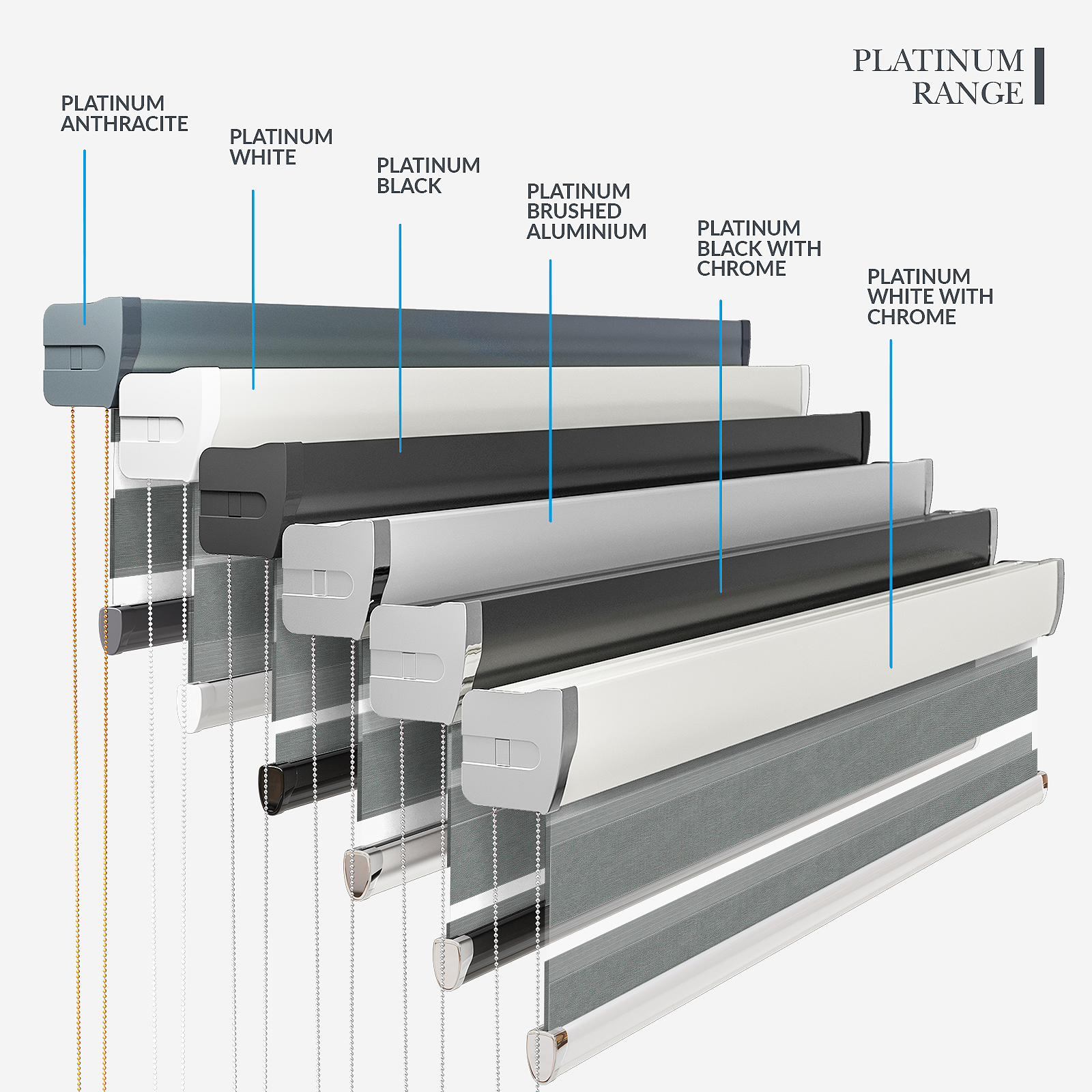 PLATINUM
RANGE

PLATINUM
ANTHRACITE

PLATINUM
WHITE

PLATINUM
BLACK

PLATINUM
BRUSHED
ALUMINIUM

PLATINUM
BLACK WITH
CHROME

PLATINUM
WHITE WITH
CHROME